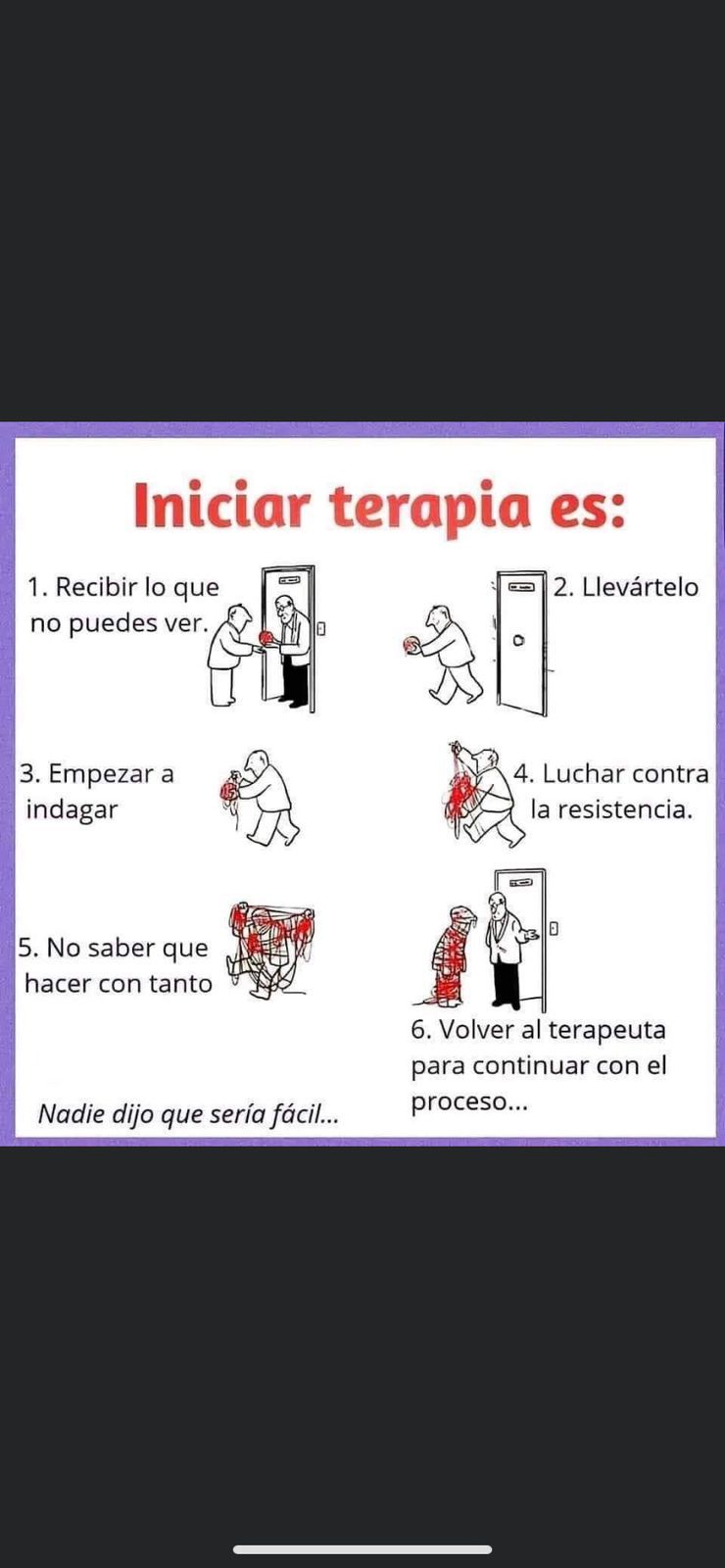 Iniciar terapia es:

1. Recibir lo que no puedes ver.

2. Llevártelo

3. Empezar a indagar

4. Luchar contra la resistencia.

5. No saber que hacer con tanto

6. Volver al terapeuta para continuar con el proceso...

Nadie dijo que sería fácil...