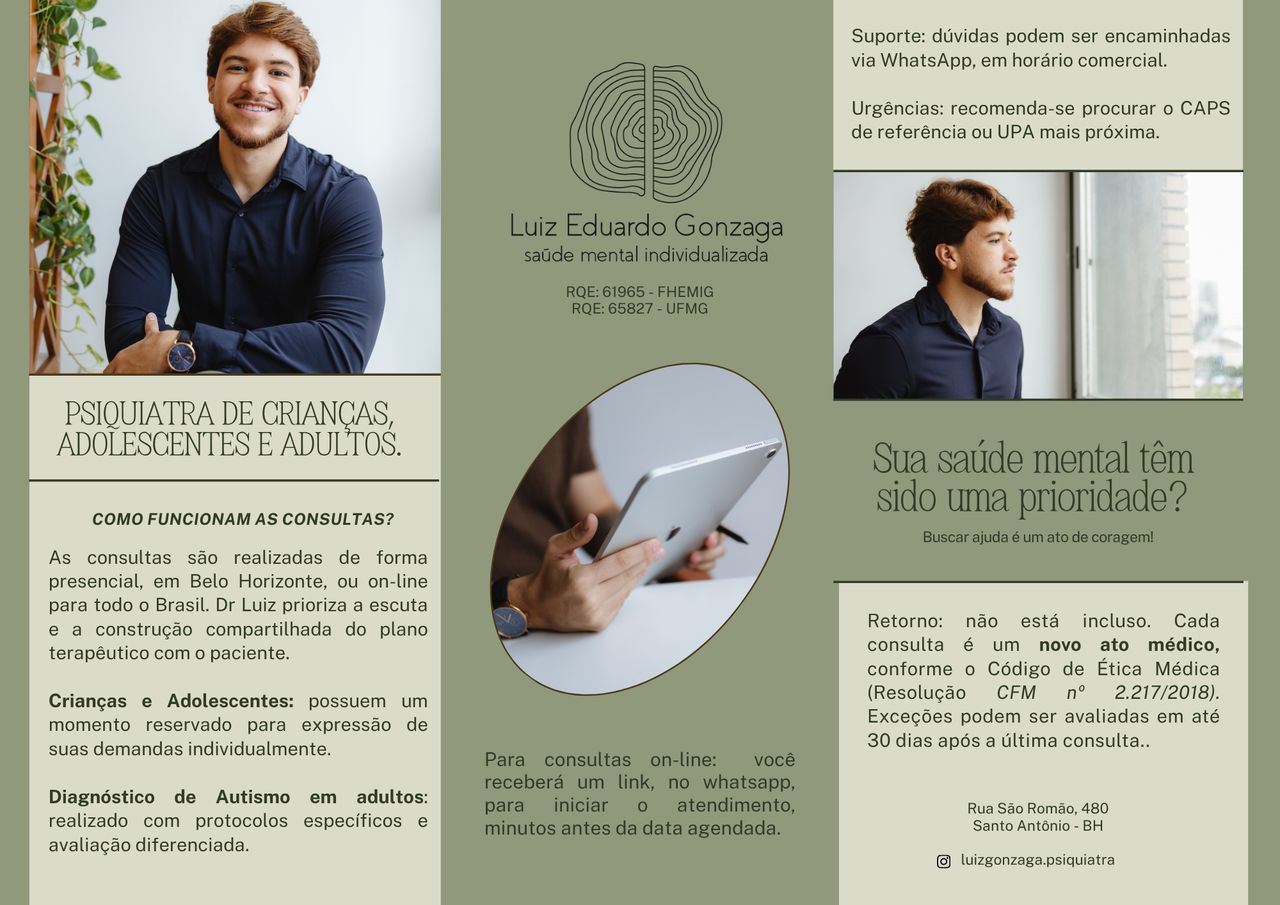 PSIQUIATRA DE CRIANÇAS, ADOLESCENTES E ADULTOS.

COMO FUNCIONAM AS CONSULTAS?

As consultas são realizadas de forma presencial, em Belo Horizonte, ou on-line para todo o Brasil. Dr Luiz prioriza a escuta e a construção compartilhada do plano terapêutico com o paciente.

Crianças e Adolescentes: possuem um momento reservado para expressão de suas demandas individualmente.

Diagnóstico de Autismo em adultos: realizado com protocolos específicos e avaliação diferenciada.

Luiz Eduardo Gonzaga
saúde mental individualizada

RQE: 61965 - FHEMIG
RQE: 65827 - UFMG

Para consultas on-line: você receberá um link, no whatsapp, para iniciar o atendimento, minutos antes da data agendada.

Suporte: dúvidas podem ser encaminhadas via WhatsApp, em horário comercial.

Urgências: recomenda-se procurar o CAPS de referência ou UPA mais próxima.

Sua saúde mental têm sido uma prioridade?

Buscar ajuda é um ato de coragem!

Retorno: não está incluso. Cada consulta é um novo ato médico, conforme o Código de Ética Médica (Resolução CFM nº 2.217/2018). Exceções podem ser avaliadas em até 30 dias após a última consulta..

Rua São Romão, 480
Santo Antônio - BH

luizgonzaga.psiquiatra