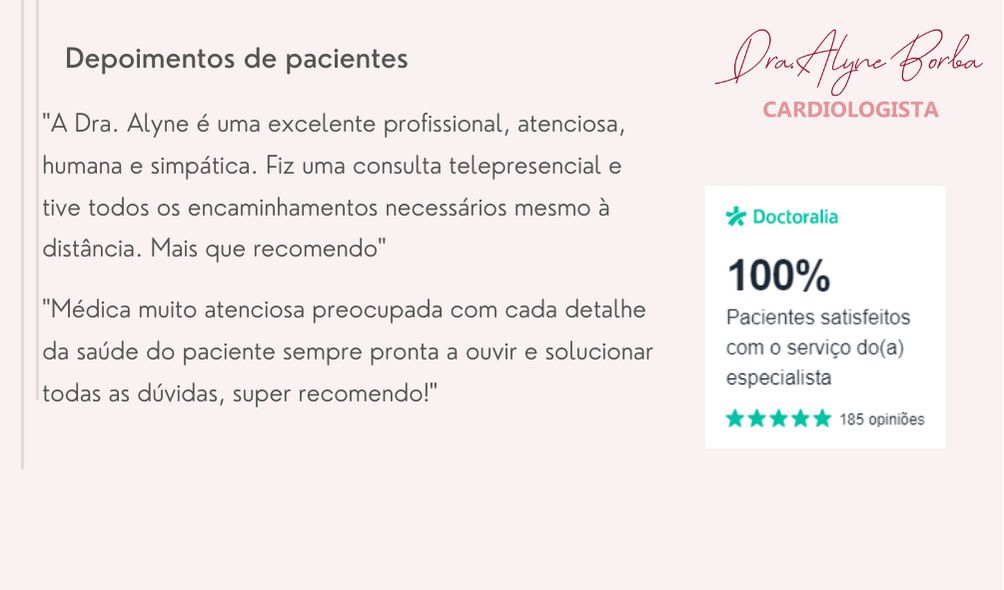 Depoimentos de pacientes

"A Dra. Alyne é uma excelente profissional, atenciosa, humana e simpática. Fiz uma consulta telepresencial e tive todos os encaminhamentos necessários mesmo à distância. Mais que recomendo"

"Médica muito atenciosa preocupada com cada detalhe da saúde do paciente sempre pronta a ouvir e solucionar todas as dúvidas, super recomendo!"

Dra. Alyne Borba
CARDIOLOGISTA

Doctoralia

100%

Pacientes satisfeitos com o serviço do(a) especialista

185 opiniões